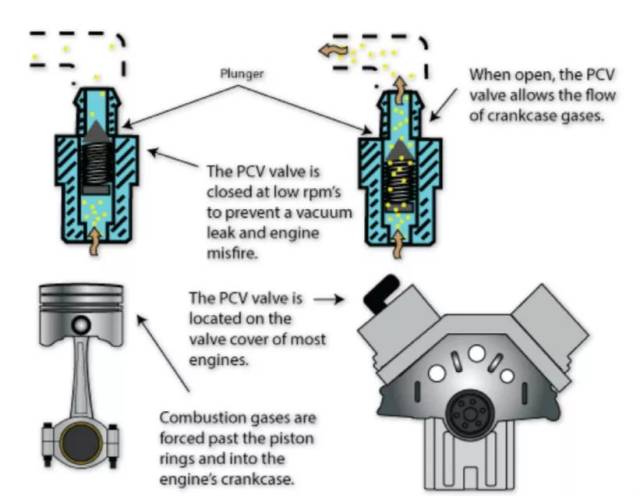 Plunger

When open, the PCV valve allows the flow of crankcase gases.

The PCV valve is closed at low rpm's to prevent a vacuum leak and engine misfire.

The PCV valve is located on the valve cover of most engines.

Combustion gases are forced past the piston rings and into the engine's crankcase.